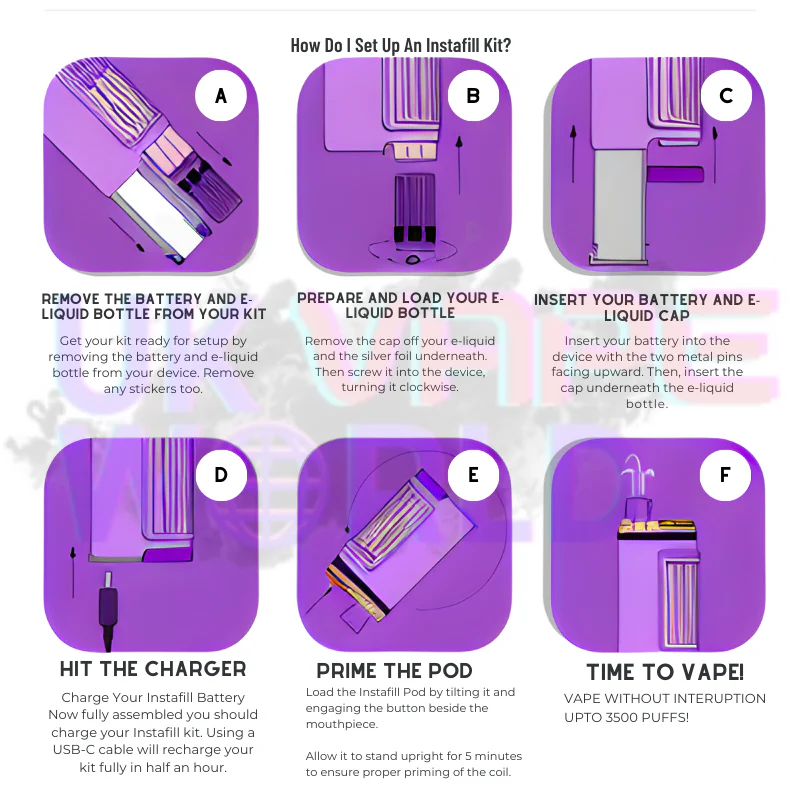 How Do I Set Up An Instafill Kit?

A

B

C

REMOVE THE BATTERY AND E-LIQUID BOTTLE FROM YOUR KIT

Get your kit ready for setup by removing the battery and e-liquid bottle from your device. Remove any stickers too.

PREPARE AND LOAD YOUR E-LIQUID BOTTLE

Remove the cap off your e-liquid and the silver foil underneath. Then screw it into the device, turning it clockwise.

INSERT YOUR BATTERY AND E-LIQUID CAP

Insert your battery into the device with the two metal pins facing upward. Then, insert the cap underneath the e-liquid bottle.

UK VAPE WORLD

D

E

F

HIT THE CHARGER

Charge Your Instafill Battery Now fully assembled you should charge your Instafill kit. Using a USB-C cable will recharge your kit fully in half an hour.

PRIME THE POD

Load the Instafill Pod by tilting it and engaging the button beside the mouthpiece.

Allow it to stand upright for 5 minutes to ensure proper priming of the coil.

TIME TO VAPE!

VAPE WITHOUT INTERUPTION UPTO 3500 PUFFS!